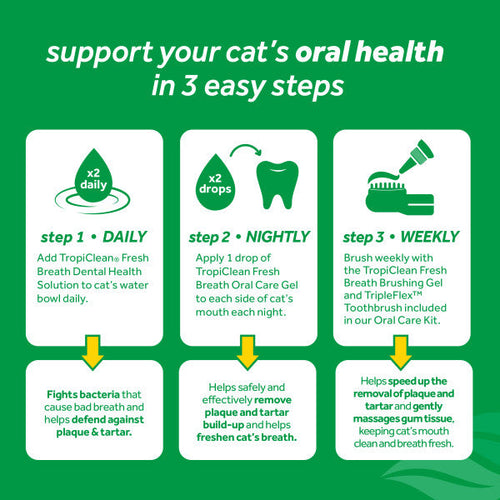 support your cat's oral health in 3 easy steps

x2 daily

step 1 • DAILY

Add TropiClean® Fresh Breath Dental Health Solution to cat's water bowl daily.

Fights bacteria that cause bad breath and helps defend against plaque & tartar.

x2 drops

step 2 • NIGHTLY

Apply 1 drop of TropiClean Fresh Breath Oral Care Gel to each side of cat's mouth each night.

Helps safely and effectively remove plaque and tartar build-up and helps freshen cat's breath.

step 3 • WEEKLY

Brush weekly with the TropiClean Fresh Breath Brushing Gel and TripleFlex™ Toothbrush included in our Oral Care Kit.

Helps speed up the removal of plaque and tartar and gently massages gum tissue, keeping cat's mouth clean and breath fresh.